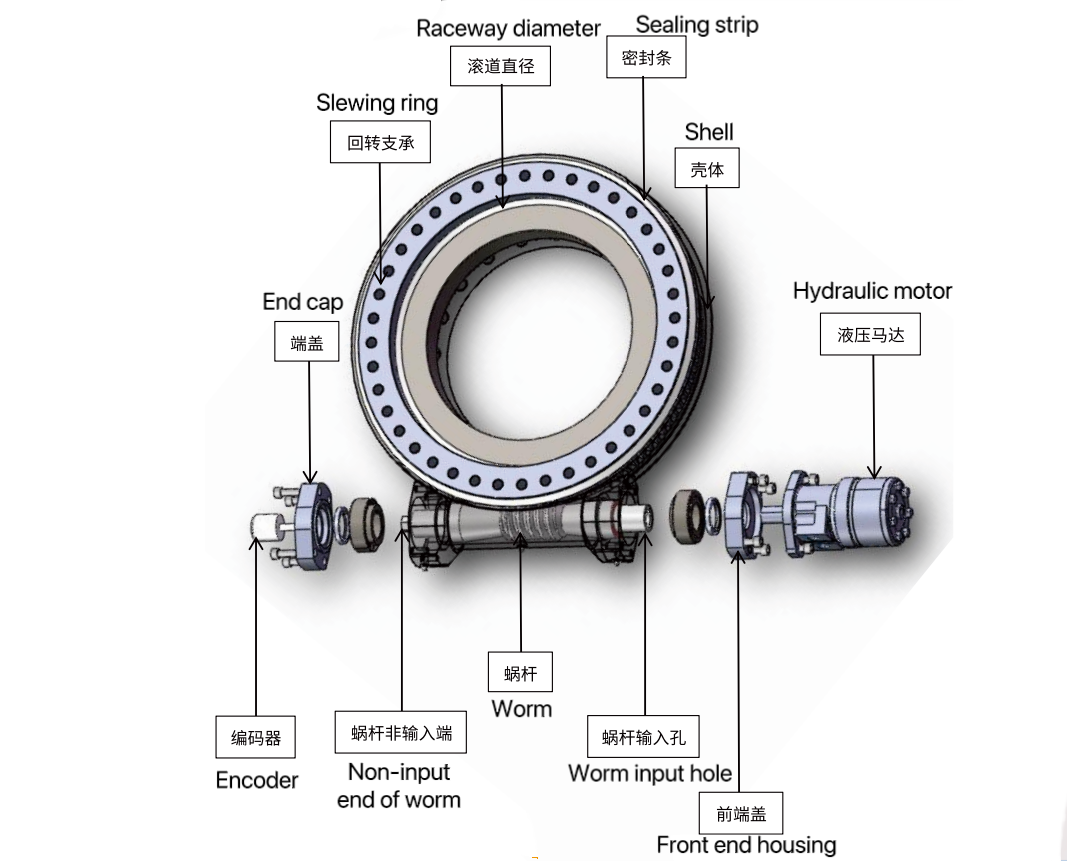 Raceway diameter
滚道直径

Sealing strip
密封条

Slewing ring
回转支承

Shell
壳体

End cap
端盖

Hydraulic motor
液压马达

蜗杆
Worm

编码器
Encoder

蜗杆非输入端
Non-input end of worm

蜗杆输入孔
Worm input hole

前端盖
Front end housing